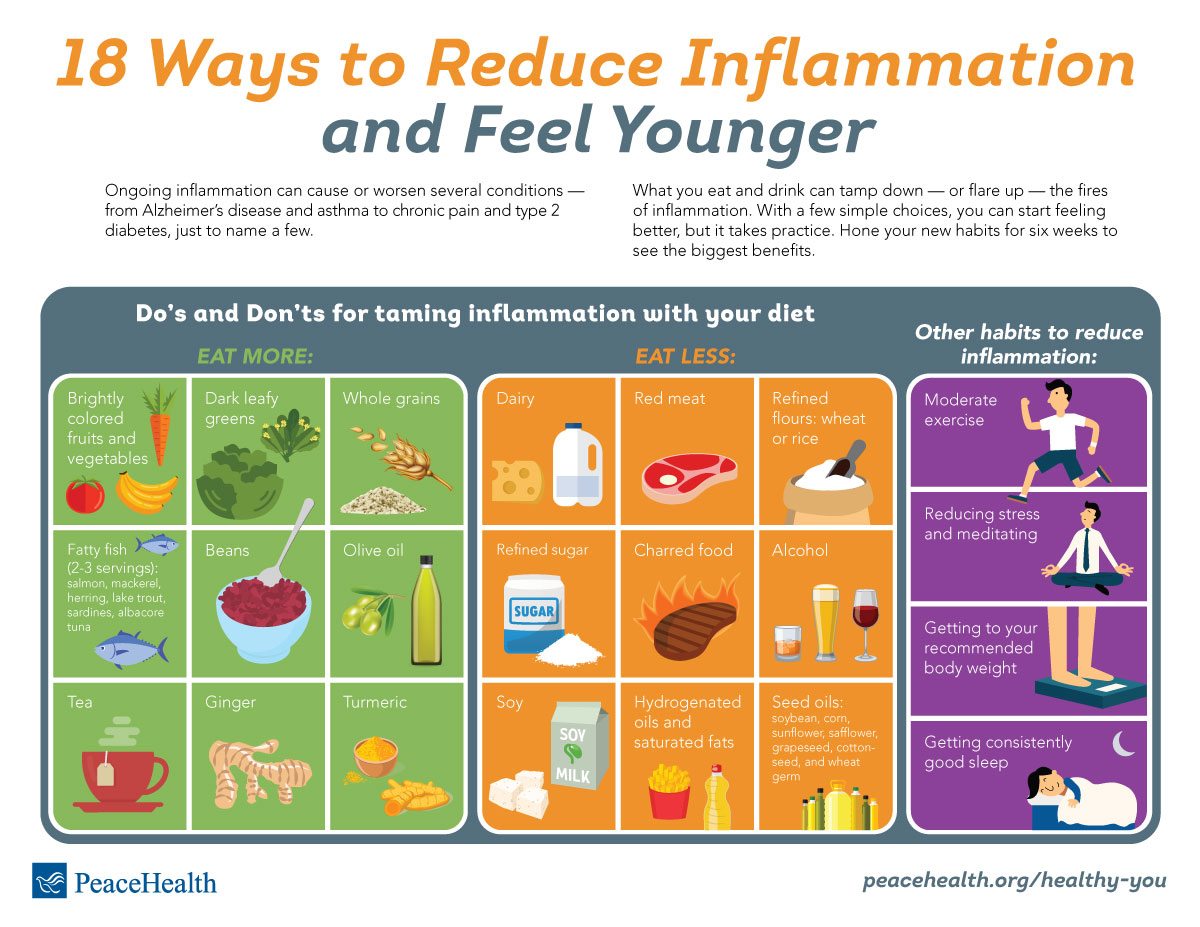 18 Ways to Reduce Inflammation and Feel Younger

Ongoing inflammation can cause or worsen several conditions — from Alzheimer's disease and asthma to chronic pain and type 2 diabetes, just to name a few.

What you eat and drink can tamp down — or flare up — the fires of inflammation. With a few simple choices, you can start feeling better, but it takes practice. Hone your new habits for six weeks to see the biggest benefits.

Do's and Don'ts for taming inflammation with your diet

EAT MORE:

Brightly colored fruits and vegetables

Dark leafy greens

Whole grains

Fatty fish (2-3 servings): salmon, mackerel, herring, lake trout, sardines, albacore tuna

Beans

Olive oil

Tea

Ginger

Turmeric

EAT LESS:

Dairy

Red meat

Refined flours: wheat or rice

Refined sugar

SUGAR

Charred food

Alcohol

Soy

SOY MILK

Hydrogenated oils and saturated fats

Seed oils: soybean, corn, sunflower, safflower, grapeseed, cottonseed, and wheat germ

Other habits to reduce inflammation:

Moderate exercise

Reducing stress and meditating

Getting to your recommended body weight

Getting consistently good sleep

PeaceHealth

peacehealth.org/healthy-you